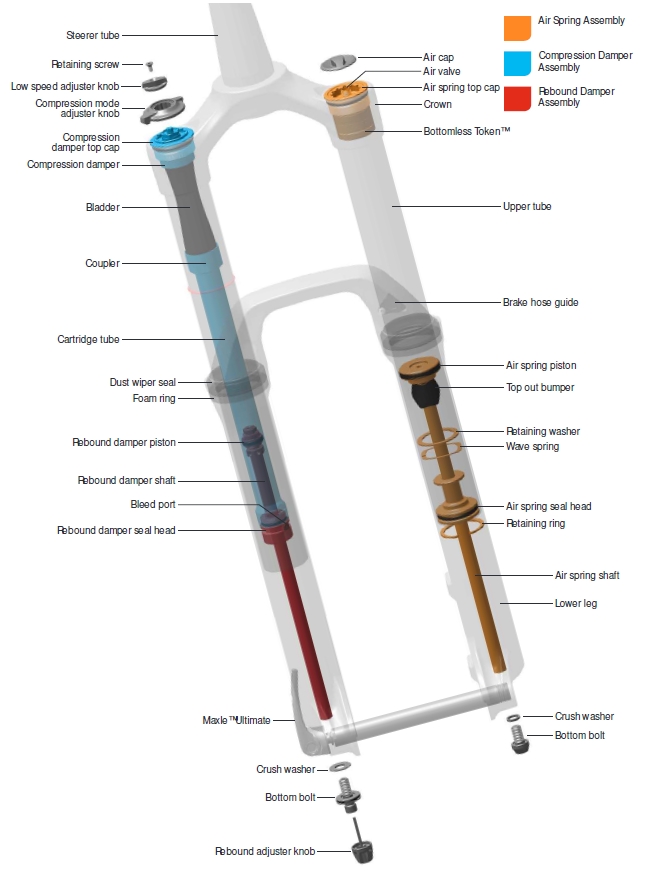 Air Spring Assembly

Compression Damper Assembly

Rebound Damper Assembly

Steerer tube
Retaining screw
Low speed adjuster knob
Compression mode adjuster knob
Compression damper top cap
Compression damper
Bladder
Coupler
Cartridge tube
Dust wiper seal
Foam ring
Rebound damper piston
Rebound damper shaft
Bleed port
Rebound damper seal head
Maxle™Ultimate
Crush washer
Bottom bolt
Rebound adjuster knob

Air cap
Air valve
Air spring top cap
Crown
Bottomless Token™
Upper tube
Brake hose guide
Air spring piston
Top out bumper
Retaining washer
Wave spring
Air spring seal head
Retaining ring
Air spring shaft
Lower leg
Crush washer
Bottom bolt